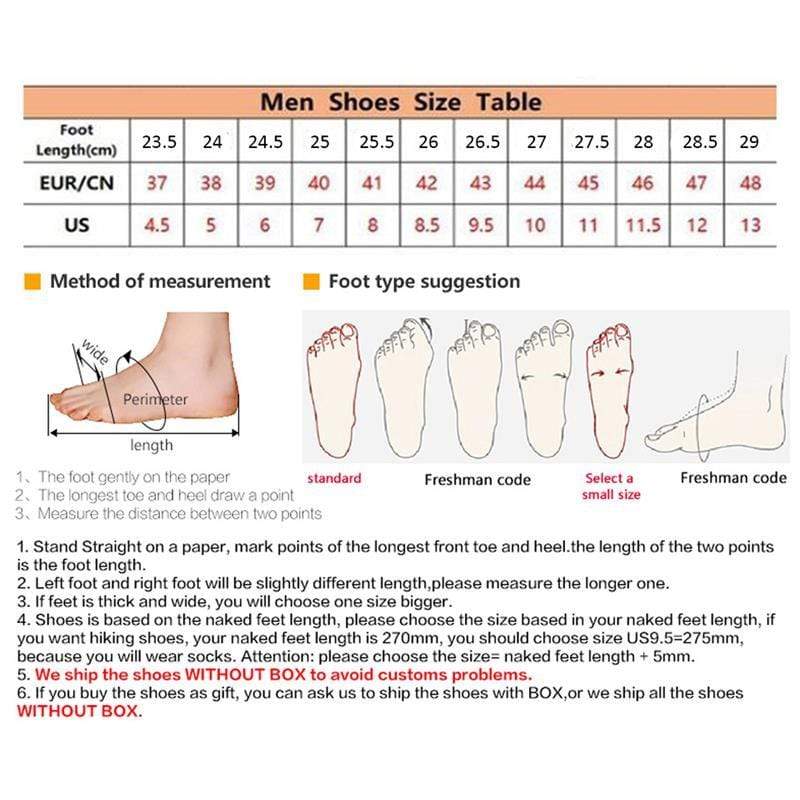 Men Shoes Size Table

| Foot Length(cm) | 23.5 | 24 | 24.5 | 25 | 25.5 | 26 | 26.5 | 27 | 27.5 | 28 | 28.5 | 29 |
|---|---|---|---|---|---|---|---|---|---|---|---|---|
| EUR/CN | 37 | 38 | 39 | 40 | 41 | 42 | 43 | 44 | 45 | 46 | 47 | 48 |
| US | 4.5 | 5 | 6 | 7 | 8 | 8.5 | 9.5 | 10 | 11 | 11.5 | 12 | 13 |

Method of measurement

wide

Perimeter

length

1、The foot gently on the paper
2、The longest toe and heel draw a point
3、Measure the distance between two points

Foot type suggestion

standard

Freshman code

Select a small size

Freshman code

1. Stand Straight on a paper, mark points of the longest front toe and heel.the length of the two points is the foot length.
2. Left foot and right foot will be slightly different length,please measure the longer one.
3. If feet is thick and wide, you will choose one size bigger.
4. Shoes is based on the naked feet length, please choose the size based in your naked feet length, if you want hiking shoes, your naked feet length is 270mm, you should choose size US9.5=275mm, because you will wear socks. Attention: please choose the size= naked feet length + 5mm.
5. We ship the shoes WITHOUT BOX to avoid customs problems.
6. If you buy the shoes as gift, you can ask us to ship the shoes with BOX,or we ship all the shoes WITHOUT BOX.