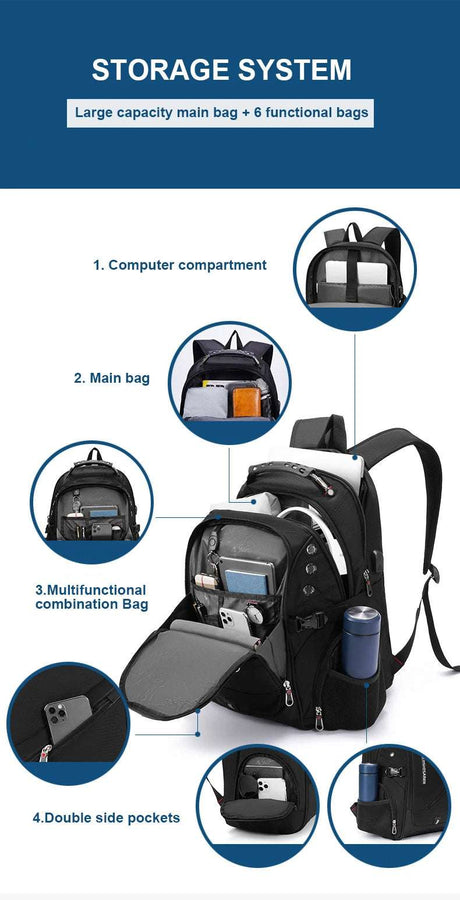 STORAGE SYSTEM

Large capacity main bag + 6 functional bags

1. Computer compartment

2. Main bag

3.Multifunctional combination Bag

4.Double side pockets