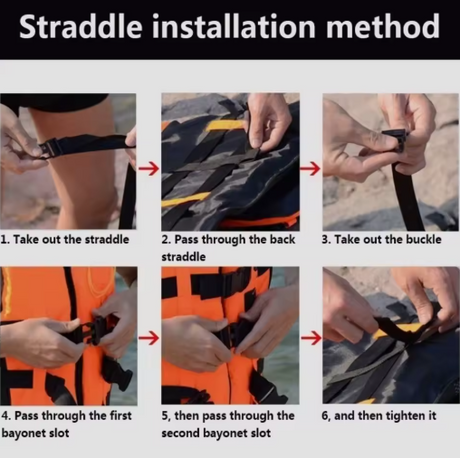 Straddle installation method

1. Take out the straddle

2. Pass through the back straddle

3. Take out the buckle

4. Pass through the first bayonet slot

5, then pass through the second bayonet slot

6, and then tighten it