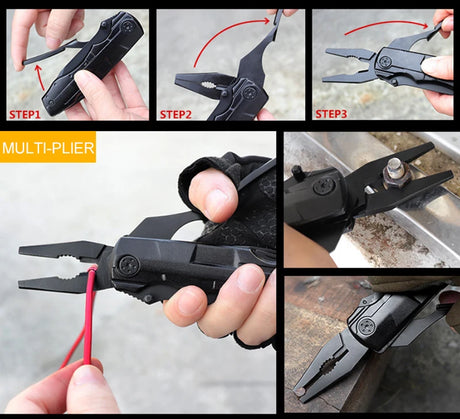 STEP1

STEP2

STEP3

MULTI-PLIER