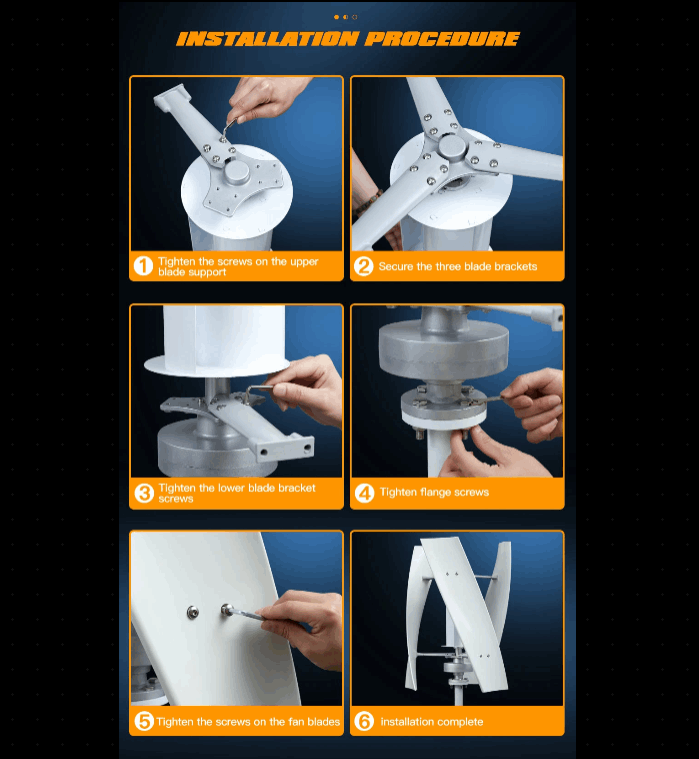 INSTALLATION PROCEDURE

1 Tighten the screws on the upper blade support

2 Secure the three blade brackets

3 Tighten the lower blade bracket screws

4 Tighten flange screws

5 Tighten the screws on the fan blades

6 installation complete