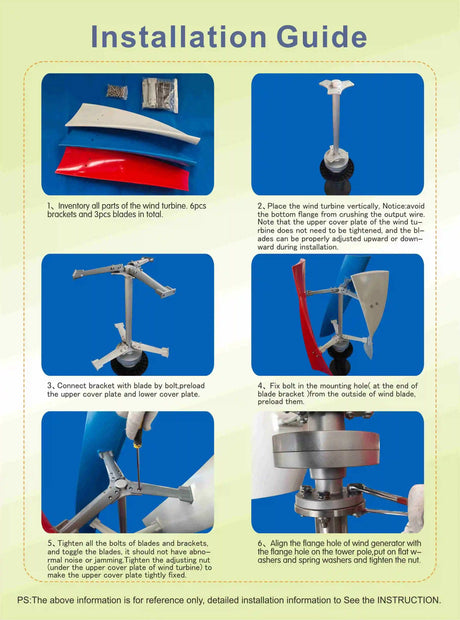 Installation Guide

1、Inventory all parts of the wind turbine. 6pcs brackets and 3pcs blades in total.

2、Place the wind turbine vertically, Notice:avoid the bottom flange from crushing the output wire. Note that the upper cover plate of the wind turbine does not need to be tightened, and the blades can be properly adjusted upward or downward during installation.

3、Connect bracket with blade by bolt,preload the upper cover plate and lower cover plate.

4、Fix bolt in the mounting hole( at the end of blade bracket )from the outside of wind blade, preload them.

5、Tighten all the bolts of blades and brackets, and toggle the blades, it should not have abnormal noise or jamming.Tighten the adjusting nut (under the upper cover plate of wind turbine) to make the upper cover plate tightly fixed.

6、Align the flange hole of wind generator with the flange hole on the tower pole,put on flat washers and spring washers and tighten the nut.

PS:The above information is for reference only, detailed installation information to See the INSTRUCTION.