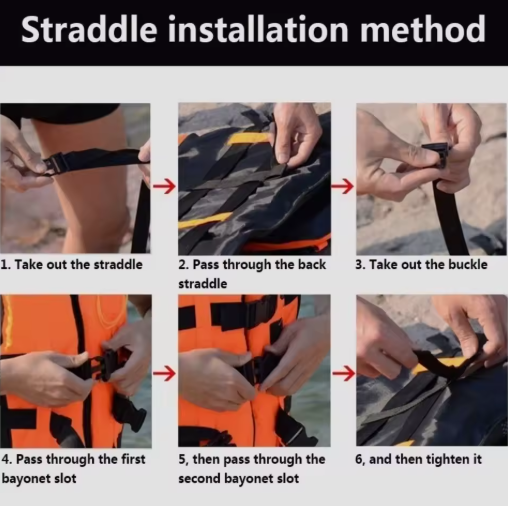 Straddle installation method

1. Take out the straddle

2. Pass through the back straddle

3. Take out the buckle

4. Pass through the first bayonet slot

5, then pass through the second bayonet slot

6, and then tighten it