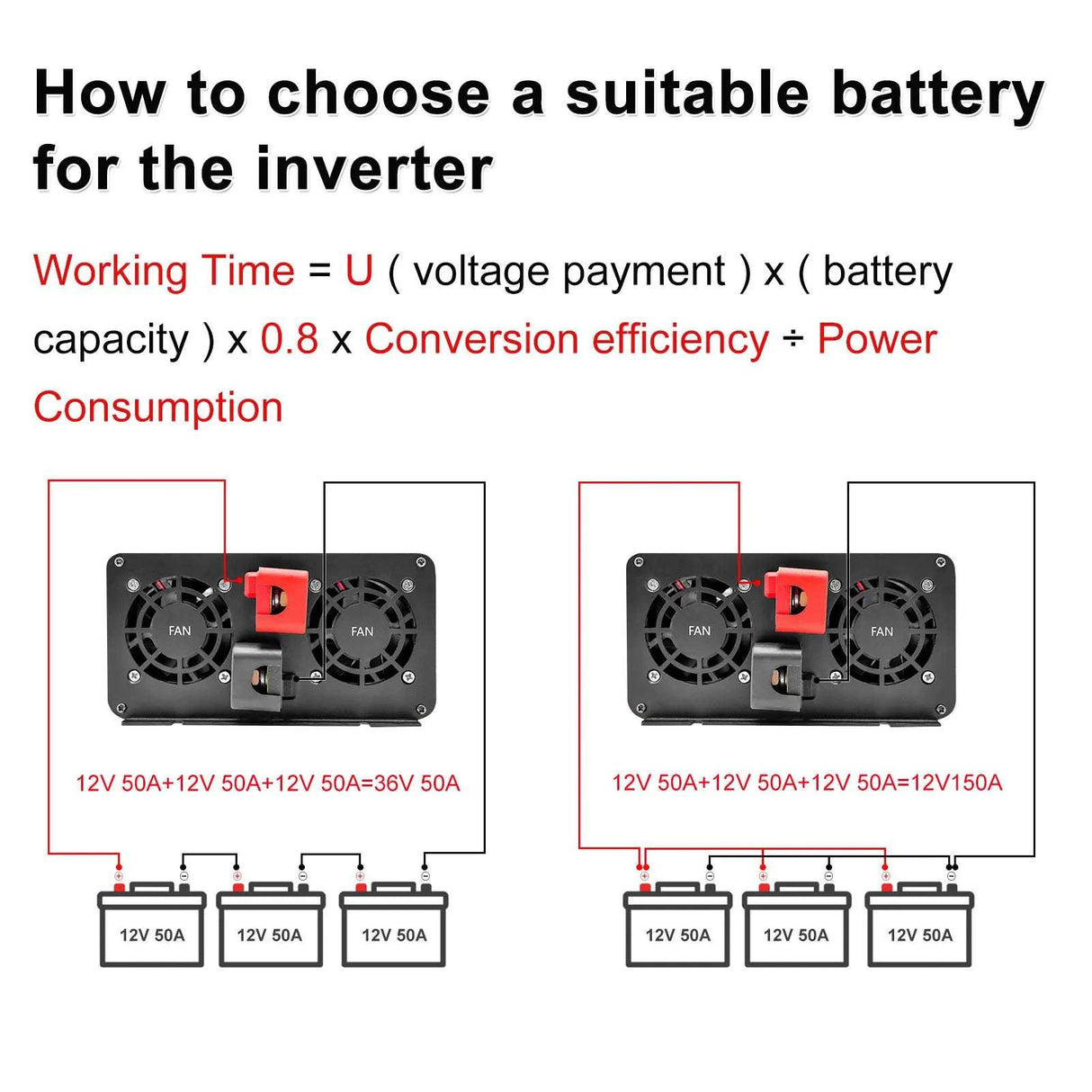 How to choose a suitable battery for the inverter

Working Time = U ( voltage payment ) x ( battery capacity ) x 0.8 x Conversion efficiency ÷ Power Consumption

FAN
FAN

12V 50A+12V 50A+12V 50A=36V 50A

12V 50A
12V 50A
12V 50A

FAN
FAN

12V 50A+12V 50A+12V 50A=12V150A

12V 50A
12V 50A
12V 50A