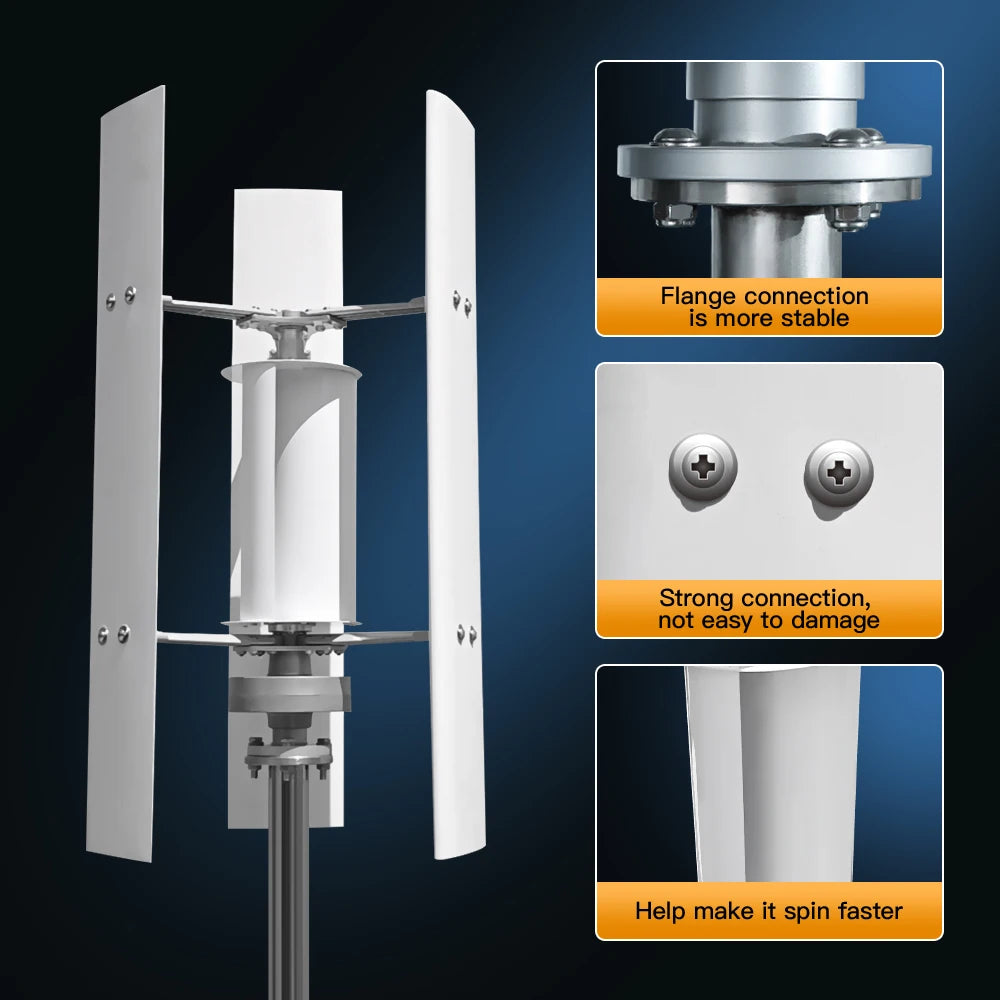 Flange connection is more stable

Strong connection, not easy to damage

Help make it spin faster