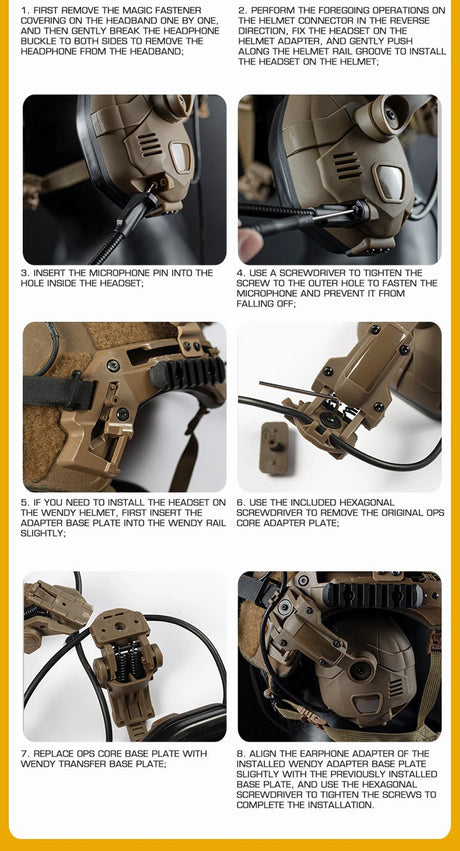 1. FIRST REMOVE THE MAGIC FASTENER COVERING ON THE HEADBAND ONE BY ONE, AND THEN GENTLY BREAK THE HEADPHONE BUCKLE TO BOTH SIDES TO REMOVE THE HEADPHONE FROM THE HEADBAND;

2. PERFORM THE FOREGOING OPERATIONS ON THE HELMET CONNECTOR IN THE REVERSE DIRECTION, FIX THE HEADSET ON THE HELMET ADAPTER, AND GENTLY PUSH ALONG THE HELMET RAIL GROOVE TO INSTALL THE HEADSET ON THE HELMET;

3. INSERT THE MICROPHONE PIN INTO THE HOLE INSIDE THE HEADSET;

4. USE A SCREWDRIVER TO TIGHTEN THE SCREW TO THE OUTER HOLE TO FASTEN THE MICROPHONE AND PREVENT IT FROM FALLING OFF;

5. IF YOU NEED TO INSTALL THE HEADSET ON THE WENDY HELMET, FIRST INSERT THE ADAPTER BASE PLATE INTO THE WENDY RAIL SLIGHTLY;

6. USE THE INCLUDED HEXAGONAL SCREWDRIVER TO REMOVE THE ORIGINAL OPS CORE ADAPTER PLATE;

7. REPLACE OPS CORE BASE PLATE WITH WENDY TRANSFER BASE PLATE;

8. ALIGN THE EARPHONE ADAPTER OF THE INSTALLED WENDY ADAPTER BASE PLATE SLIGHTLY WITH THE PREVIOUSLY INSTALLED BASE PLATE, AND USE THE HEXAGONAL SCREWDRIVER TO TIGHTEN THE SCREWS TO COMPLETE THE INSTALLATION.