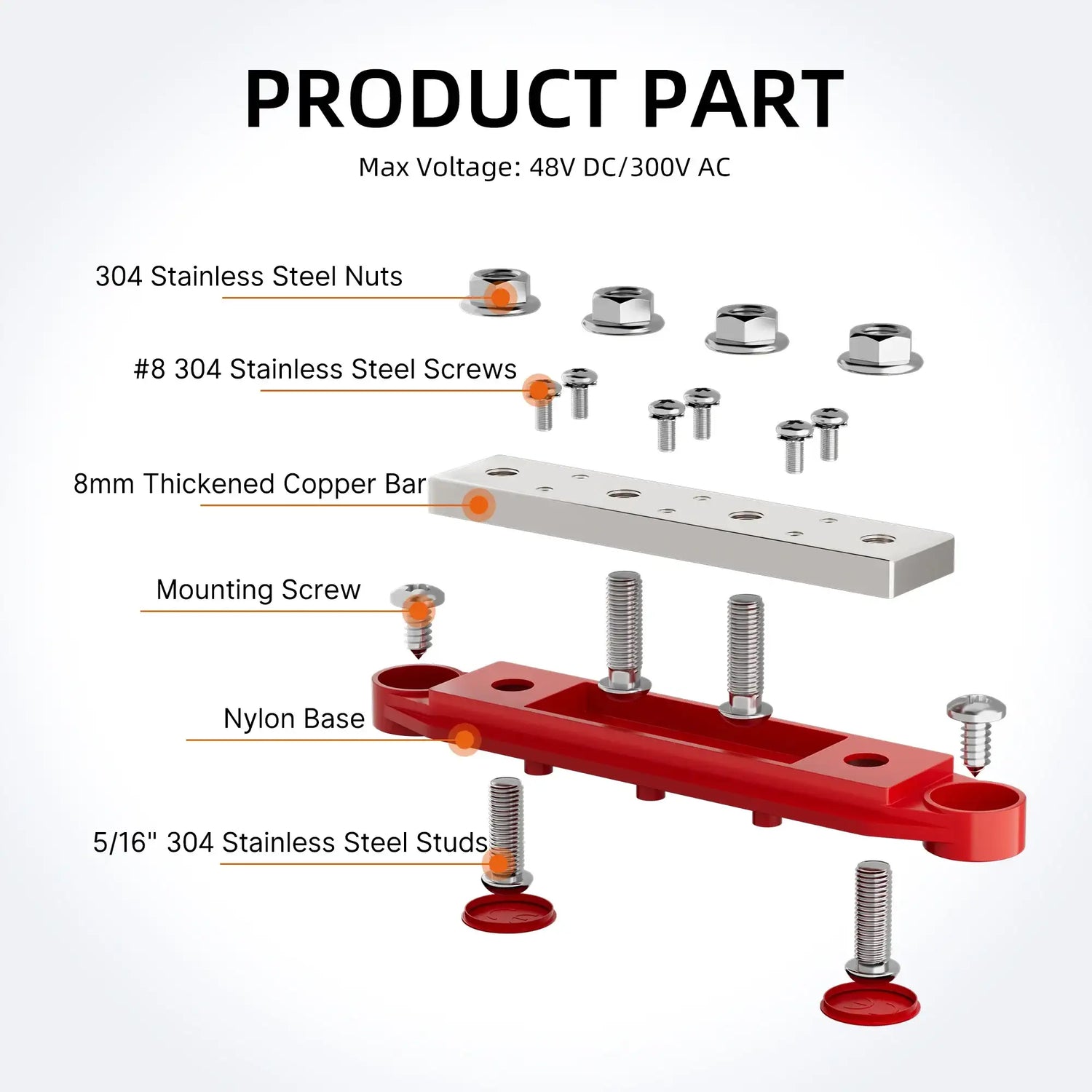 PRODUCT PART

Max Voltage: 48V DC/300V AC

304 Stainless Steel Nuts

#8 304 Stainless Steel Screws

8mm Thickened Copper Bar

Mounting Screw

Nylon Base

5/16" 304 Stainless Steel Studs