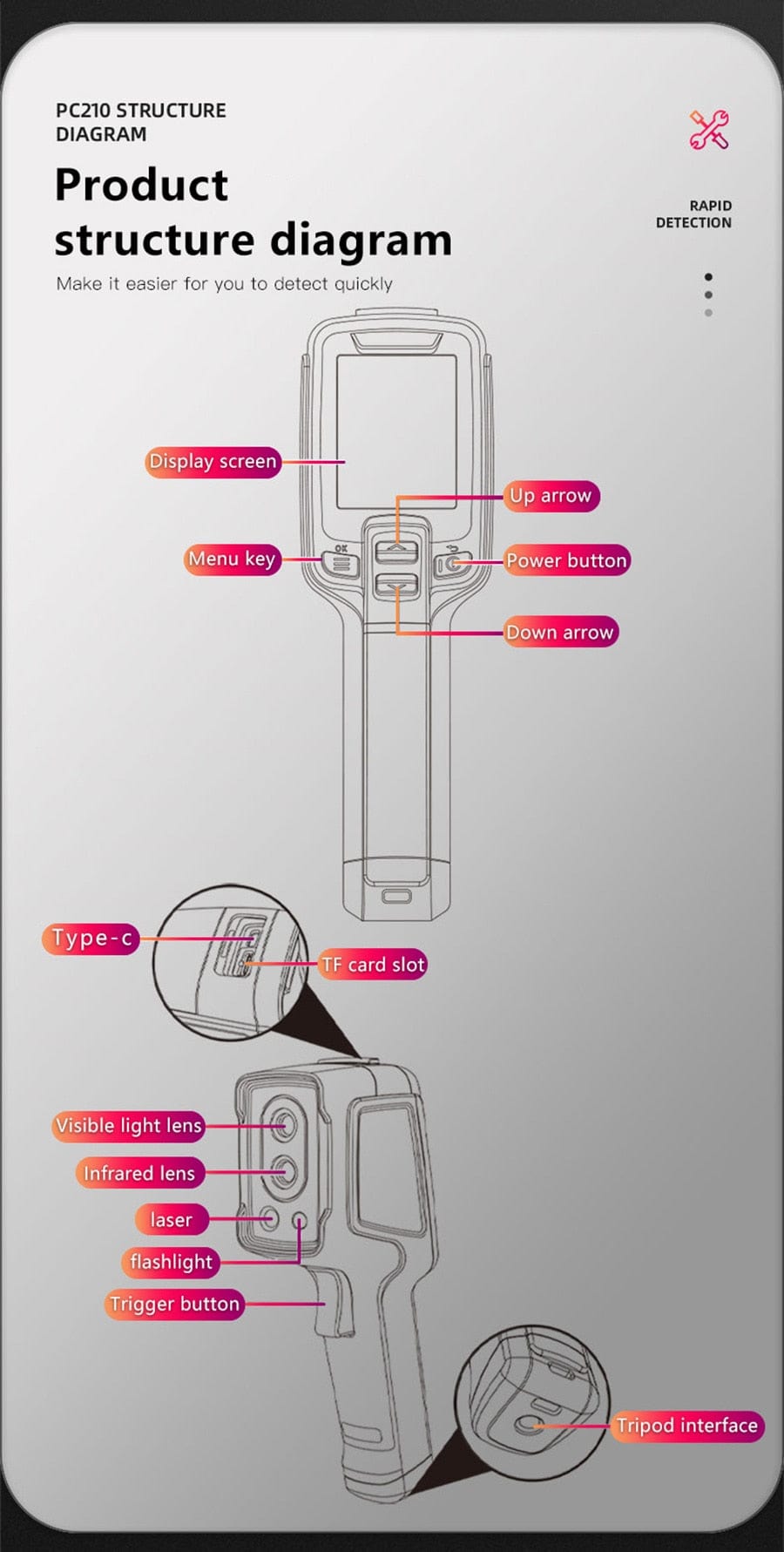 PC210 STRUCTURE DIAGRAM

Product structure diagram

Make it easier for you to detect quickly

RAPID DETECTION

Display screen

Up arrow

Menu key

OK

Power button

Down arrow

Type-c

TF card slot

Visible light lens

Infrared lens

laser

flashlight

Trigger button

Tripod interface