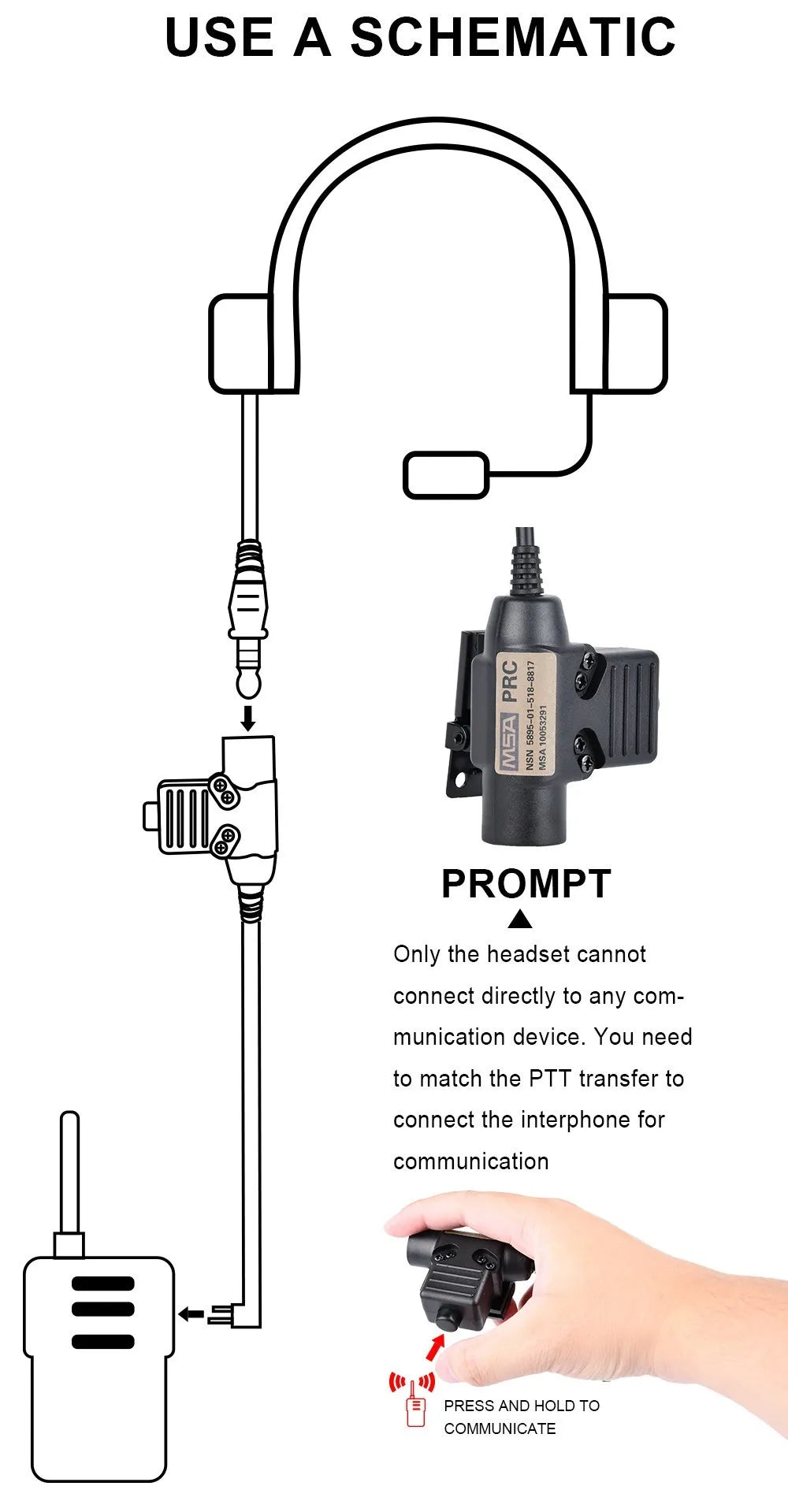 USE A SCHEMATIC

MSA PRC
NSN 5895-01-518-8817
MSA 10053291

PROMPT

Only the headset cannot connect directly to any communication device. You need to match the PTT transfer to connect the interphone for communication

PRESS AND HOLD TO COMMUNICATE