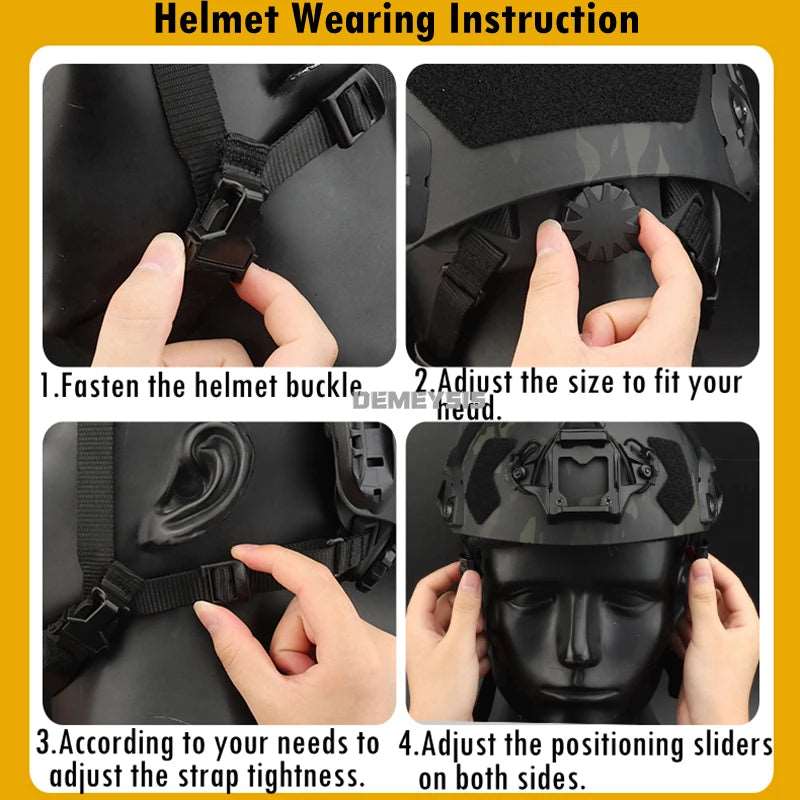 Helmet Wearing Instruction

1.Fasten the helmet buckle

2.Adjust the size to fit your head.

DEMEYSIS

3.According to your needs to adjust the strap tightness.

4.Adjust the positioning sliders on both sides.