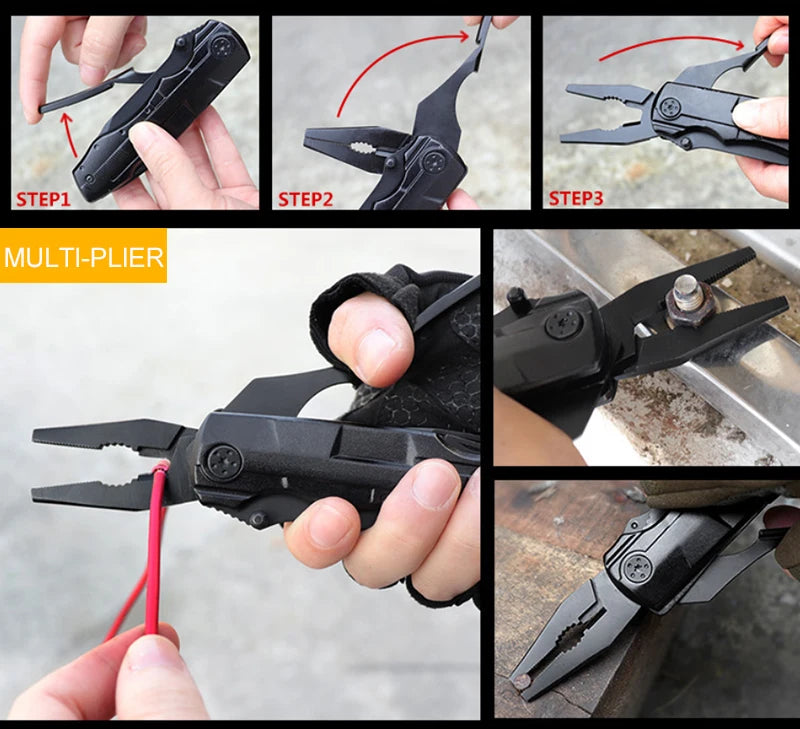 STEP1

STEP2

STEP3

MULTI-PLIER