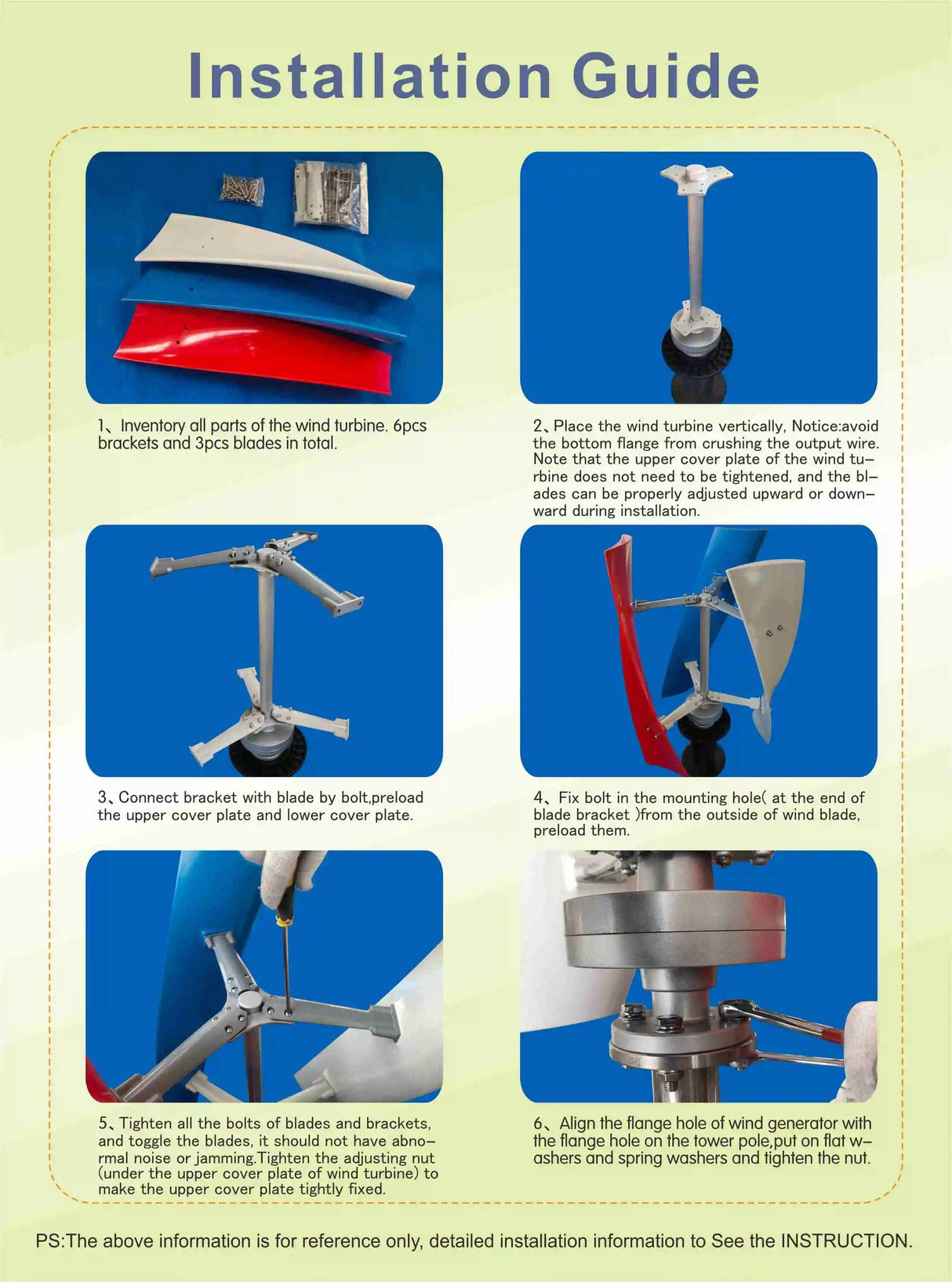 Installation Guide

1、Inventory all parts of the wind turbine. 6pcs brackets and 3pcs blades in total.

2、Place the wind turbine vertically, Notice:avoid the bottom flange from crushing the output wire. Note that the upper cover plate of the wind turbine does not need to be tightened, and the blades can be properly adjusted upward or downward during installation.

3、Connect bracket with blade by bolt,preload the upper cover plate and lower cover plate.

4、Fix bolt in the mounting hole( at the end of blade bracket )from the outside of wind blade, preload them.

5、Tighten all the bolts of blades and brackets, and toggle the blades, it should not have abnormal noise or jamming.Tighten the adjusting nut (under the upper cover plate of wind turbine) to make the upper cover plate tightly fixed.

6、Align the flange hole of wind generator with the flange hole on the tower pole,put on flat washers and spring washers and tighten the nut.

PS:The above information is for reference only, detailed installation information to See the INSTRUCTION.