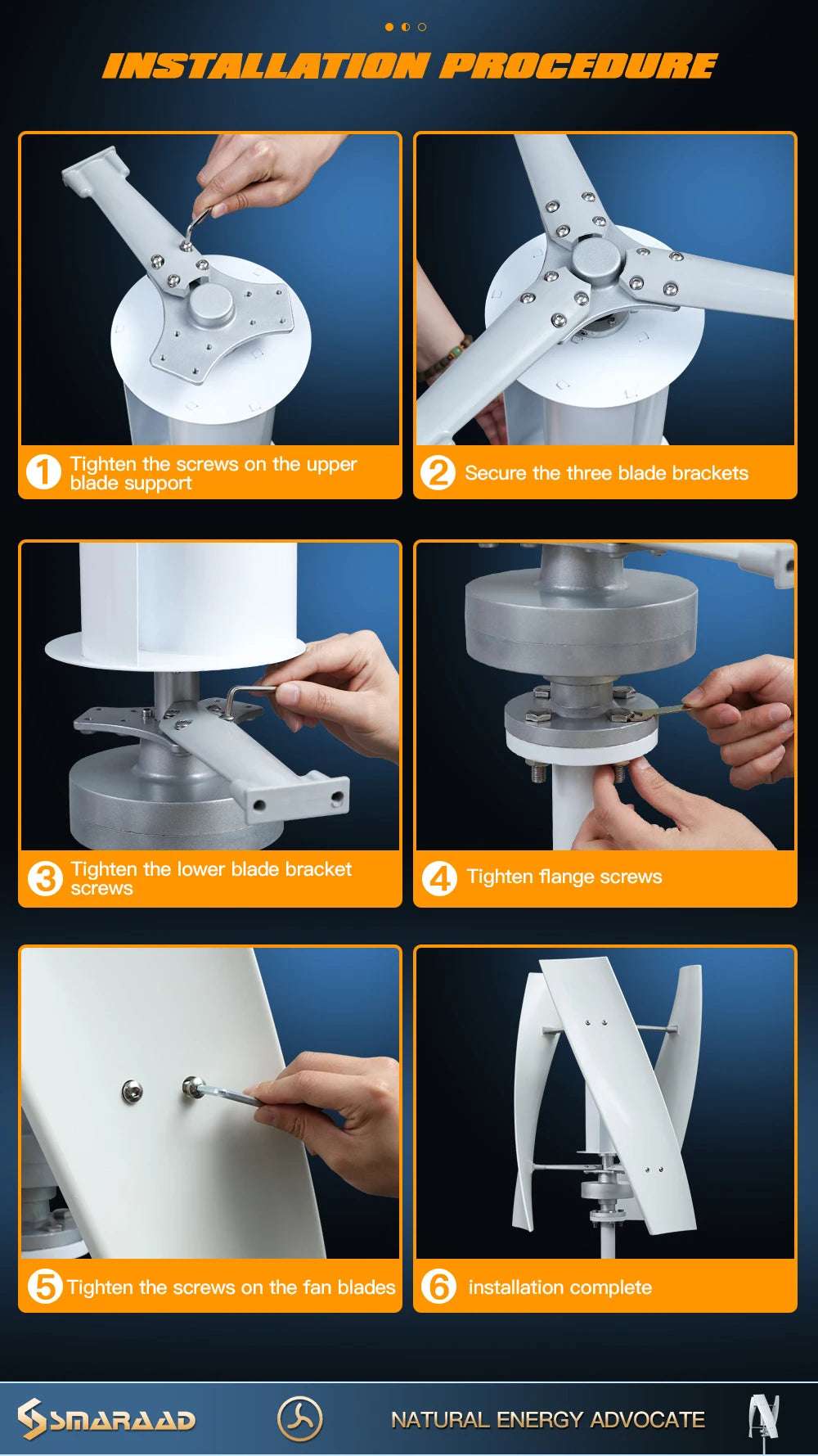 INSTALLATION PROCEDURE

1 Tighten the screws on the upper blade support

2 Secure the three blade brackets

3 Tighten the lower blade bracket screws

4 Tighten flange screws

5 Tighten the screws on the fan blades

6 installation complete

SMARAAD

NATURAL ENERGY ADVOCATE