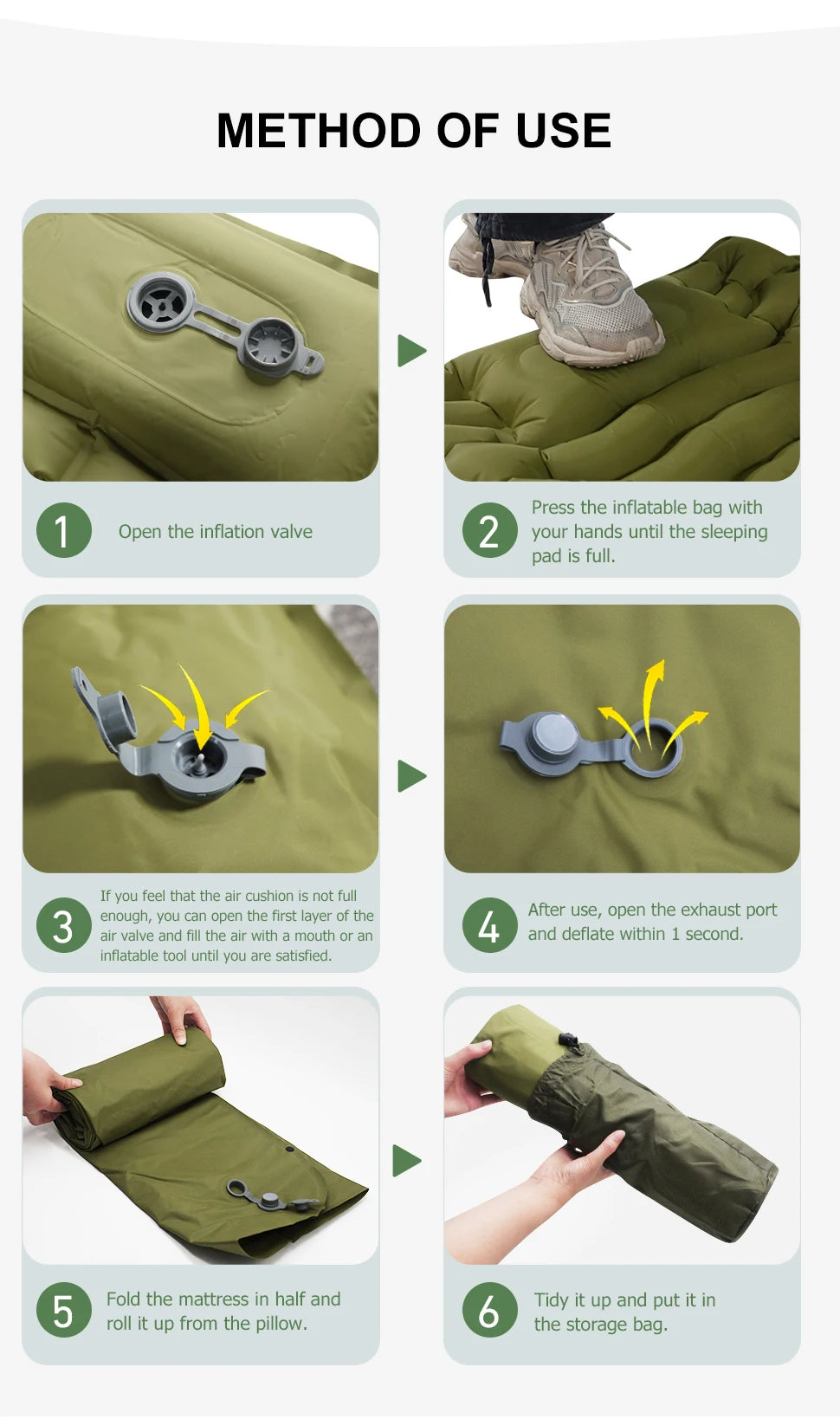 METHOD OF USE

1
Open the inflation valve

2
Press the inflatable bag with your hands until the sleeping pad is full.

3
If you feel that the air cushion is not full enough, you can open the first layer of the air valve and fill the air with a mouth or an inflatable tool until you are satisfied.

4
After use, open the exhaust port and deflate within 1 second.

5
Fold the mattress in half and roll it up from the pillow.

6
Tidy it up and put it in the storage bag.