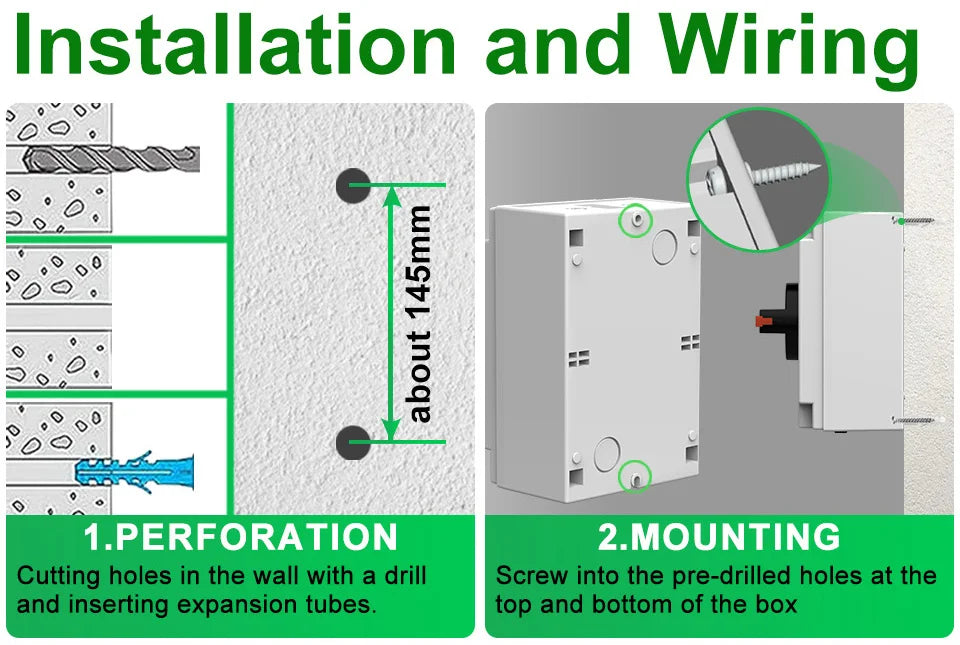 Installation and Wiring

about 145mm

1.PERFORATION
Cutting holes in the wall with a drill and inserting expansion tubes.

2.MOUNTING
Screw into the pre-drilled holes at the top and bottom of the box