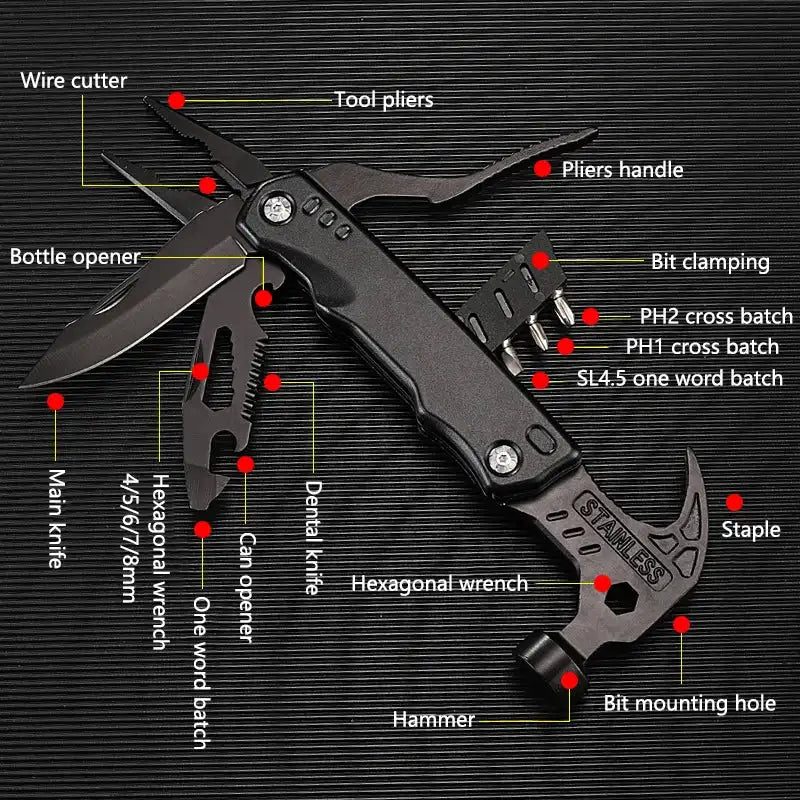 Wire cutter

Tool pliers

Pliers handle

Bottle opener

Bit clamping

PH2 cross batch

PH1 cross batch

SL4.5 one word batch

Main knife

Hexagonal wrench 4/5/6/7/8mm

One word batch

Can opener

Dental knife

STAINLESS

Staple

Hexagonal wrench

Bit mounting hole

Hammer