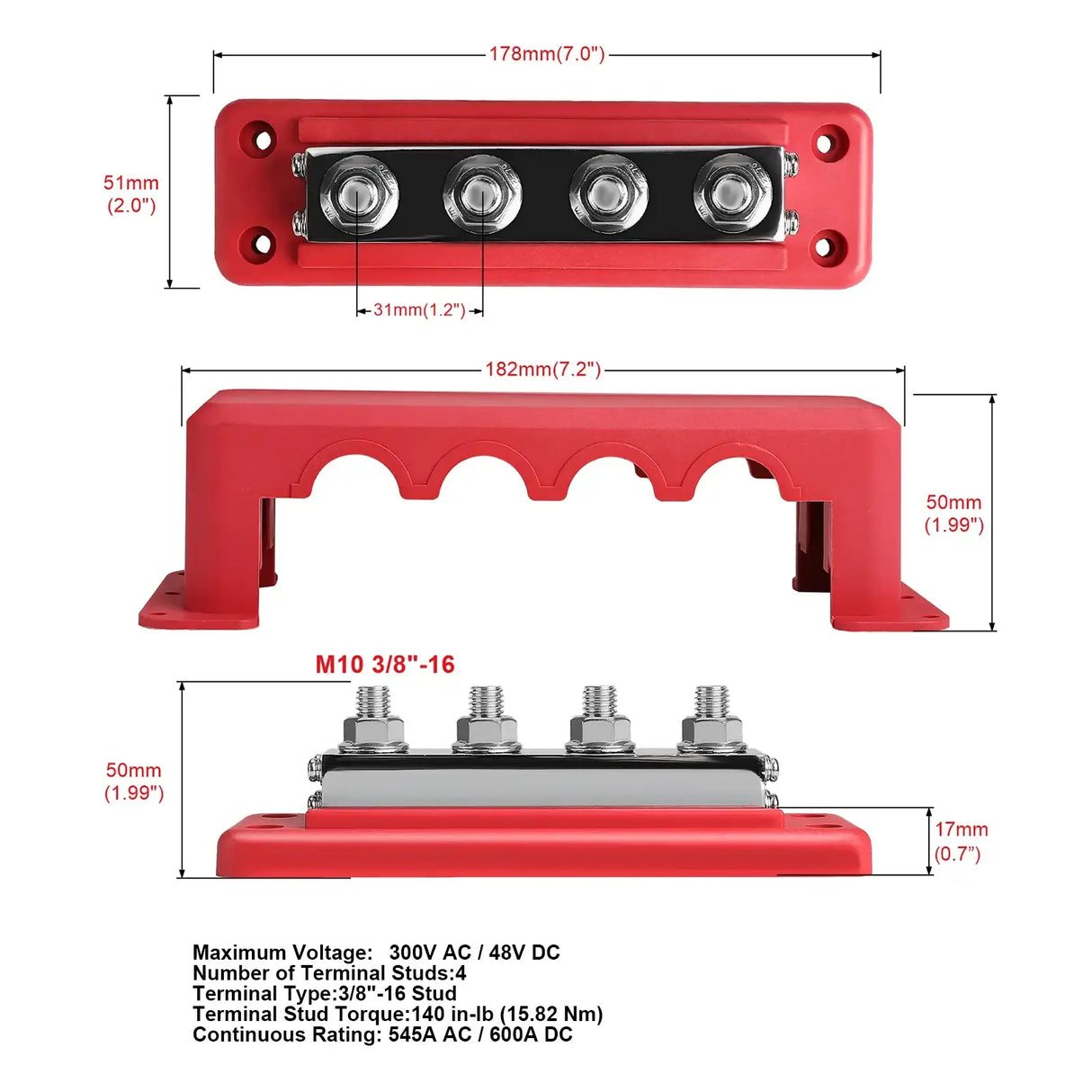 178mm(7.0")

51mm
(2.0")

31mm(1.2")

182mm(7.2")

50mm
(1.99")

M10 3/8"-16

50mm
(1.99")

17mm
(0.7")

Maximum Voltage: 300V AC / 48V DC
Number of Terminal Studs:4
Terminal Type:3/8"-16 Stud
Terminal Stud Torque:140 in-lb (15.82 Nm)
Continuous Rating: 545A AC / 600A DC