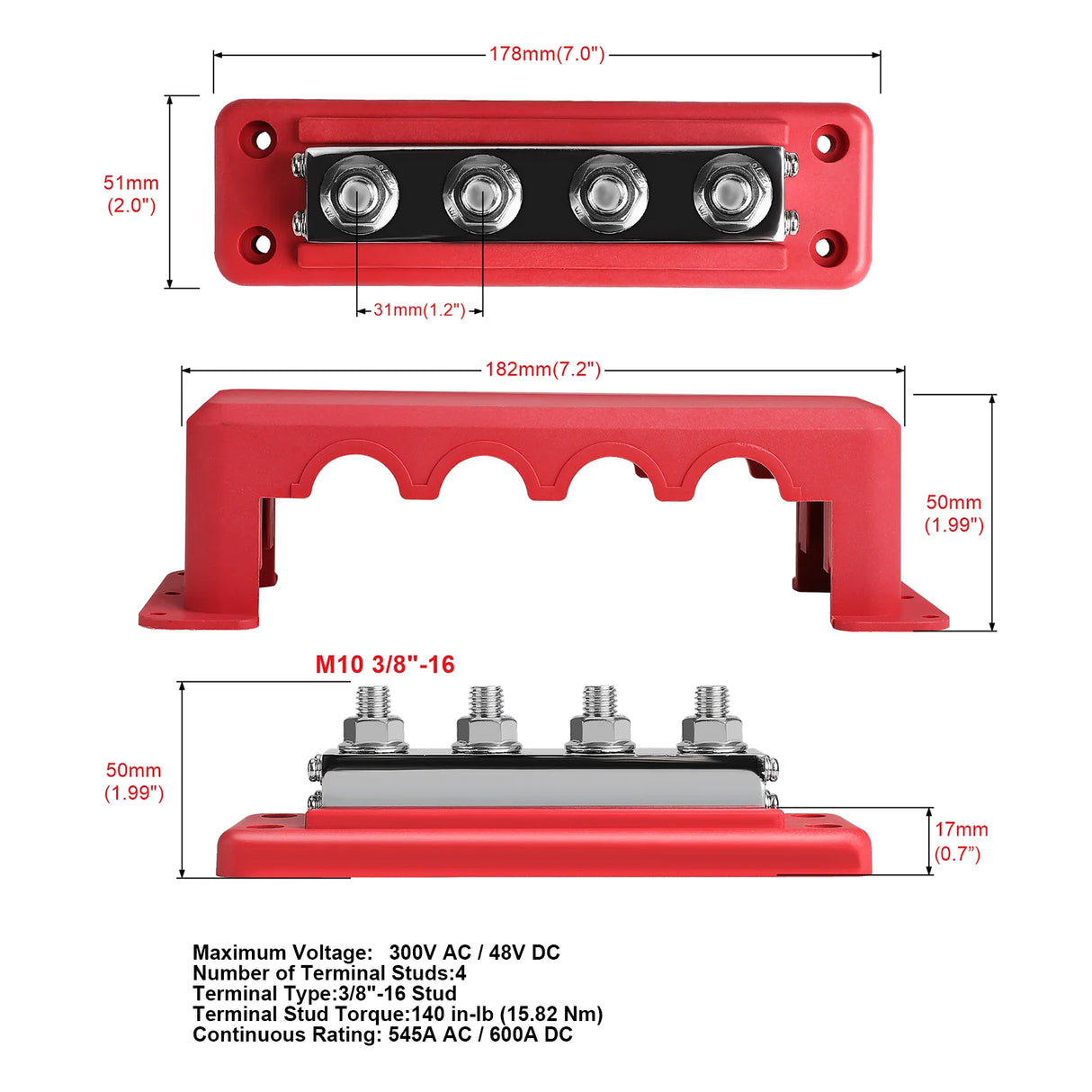 178mm(7.0")

51mm
(2.0")

31mm(1.2")

182mm(7.2")

50mm
(1.99")

M10 3/8"-16

50mm
(1.99")

17mm
(0.7")

Maximum Voltage: 300V AC / 48V DC
Number of Terminal Studs:4
Terminal Type:3/8"-16 Stud
Terminal Stud Torque:140 in-lb (15.82 Nm)
Continuous Rating: 545A AC / 600A DC