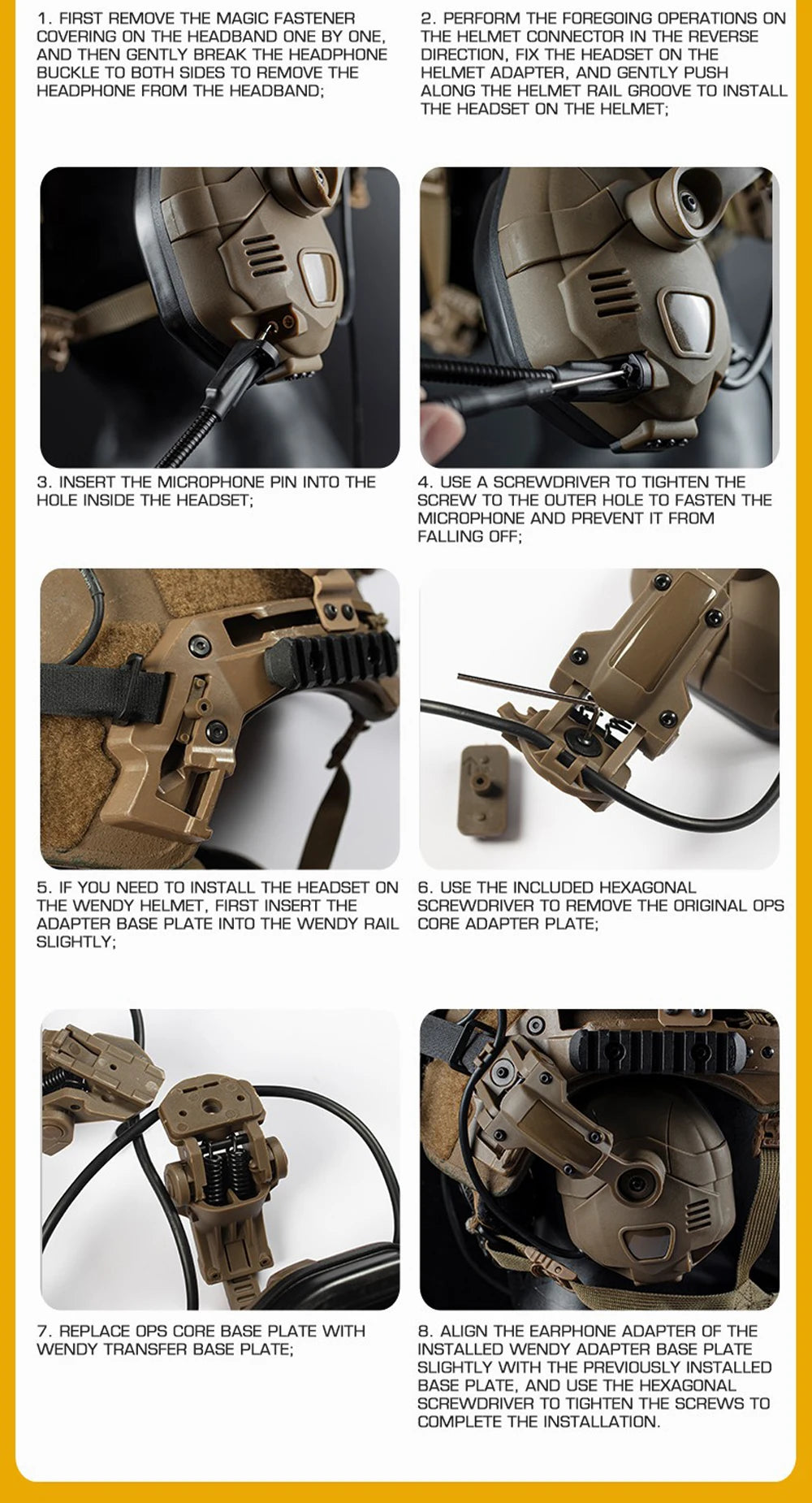 1. FIRST REMOVE THE MAGIC FASTENER COVERING ON THE HEADBAND ONE BY ONE, AND THEN GENTLY BREAK THE HEADPHONE BUCKLE TO BOTH SIDES TO REMOVE THE HEADPHONE FROM THE HEADBAND;

2. PERFORM THE FOREGOING OPERATIONS ON THE HELMET CONNECTOR IN THE REVERSE DIRECTION, FIX THE HEADSET ON THE HELMET ADAPTER, AND GENTLY PUSH ALONG THE HELMET RAIL GROOVE TO INSTALL THE HEADSET ON THE HELMET;

3. INSERT THE MICROPHONE PIN INTO THE HOLE INSIDE THE HEADSET;

4. USE A SCREWDRIVER TO TIGHTEN THE SCREW TO THE OUTER HOLE TO FASTEN THE MICROPHONE AND PREVENT IT FROM FALLING OFF;

5. IF YOU NEED TO INSTALL THE HEADSET ON THE WENDY HELMET, FIRST INSERT THE ADAPTER BASE PLATE INTO THE WENDY RAIL SLIGHTLY;

6. USE THE INCLUDED HEXAGONAL SCREWDRIVER TO REMOVE THE ORIGINAL OPS CORE ADAPTER PLATE;

7. REPLACE OPS CORE BASE PLATE WITH WENDY TRANSFER BASE PLATE;

8. ALIGN THE EARPHONE ADAPTER OF THE INSTALLED WENDY ADAPTER BASE PLATE SLIGHTLY WITH THE PREVIOUSLY INSTALLED BASE PLATE, AND USE THE HEXAGONAL SCREWDRIVER TO TIGHTEN THE SCREWS TO COMPLETE THE INSTALLATION.