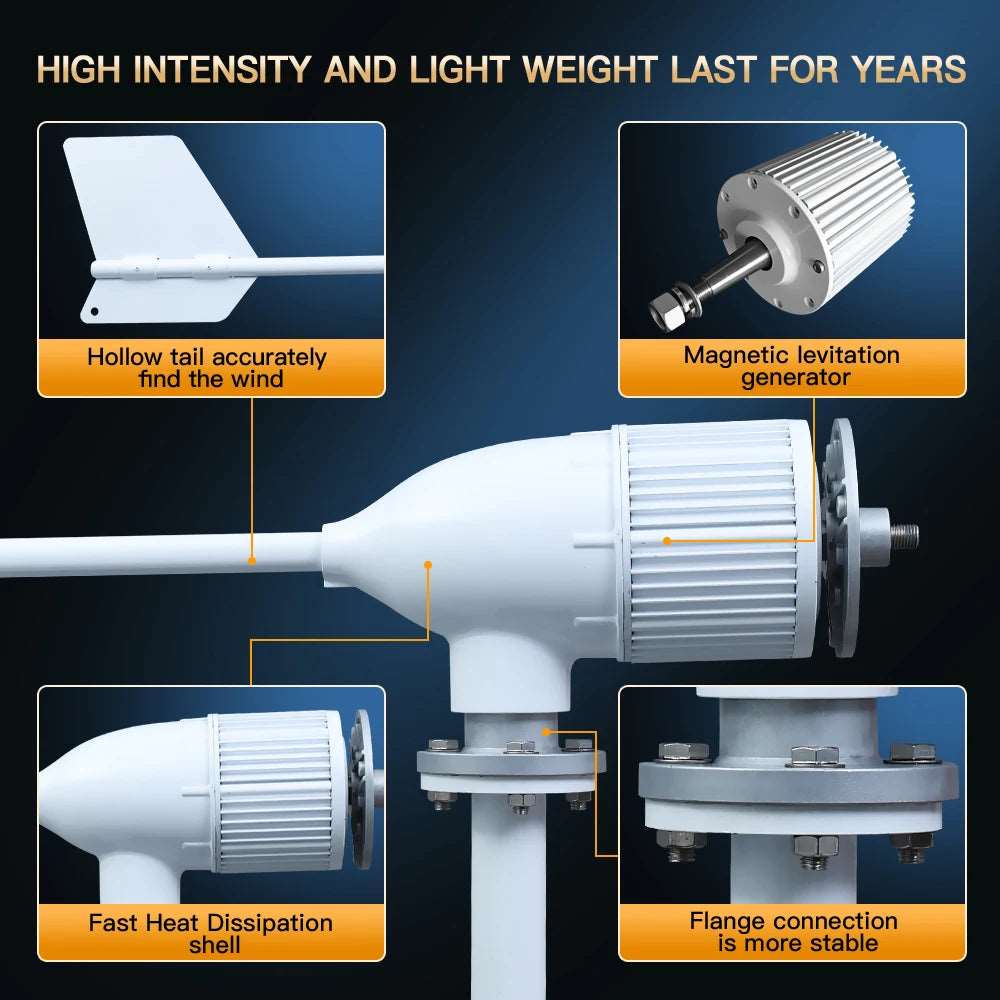 HIGH INTENSITY AND LIGHT WEIGHT LAST FOR YEARS

Hollow tail accurately find the wind

Magnetic levitation generator

Fast Heat Dissipation shell

Flange connection is more stable