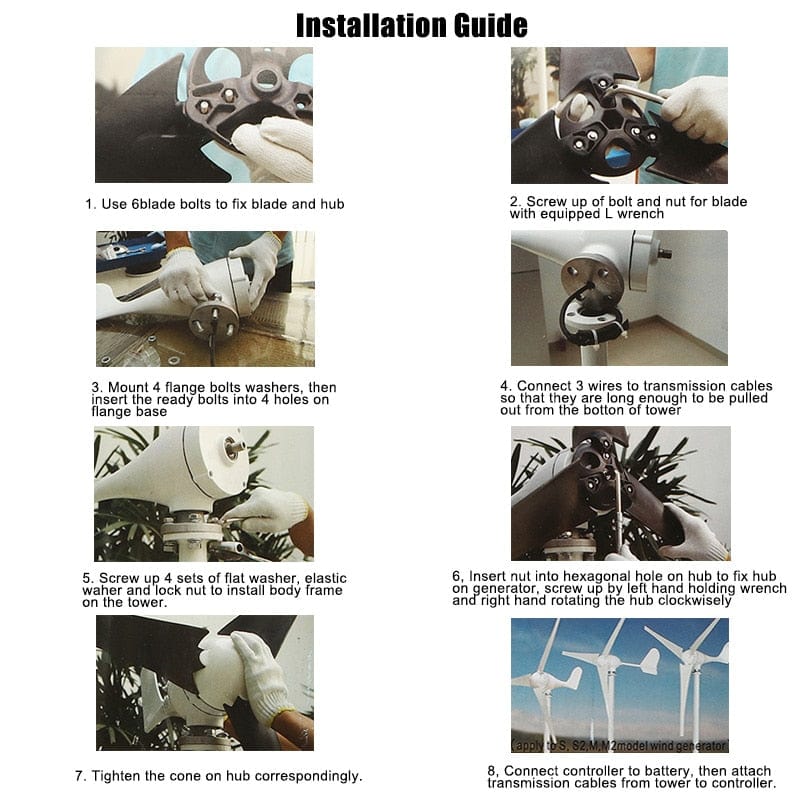 Installation Guide

1. Use 6blade bolts to fix blade and hub

2. Screw up of bolt and nut for blade with equipped L wrench

3. Mount 4 flange bolts washers, then insert the ready bolts into 4 holes on flange base

4. Connect 3 wires to transmission cables so that they are long enough to be pulled out from the botton of tower

5. Screw up 4 sets of flat washer, elastic waher and lock nut to install body frame on the tower.

6, Insert nut into hexagonal hole on hub to fix hub on generator, screw up by left hand holding wrench and right hand rotating the hub clockwisely

7. Tighten the cone on hub correspondingly.

(apply to S, S2,M,M2model wind generator)

8, Connect controller to battery, then attach transmission cables from tower to controller.